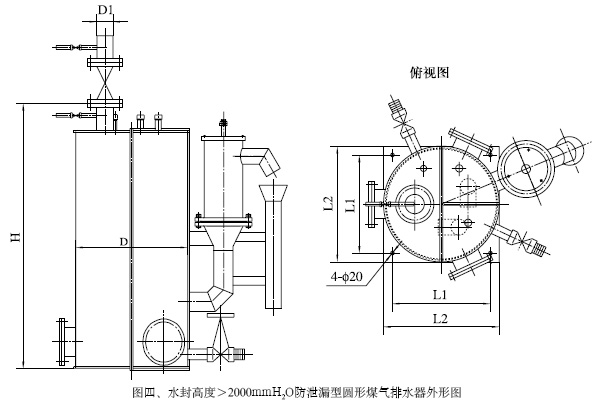 D1

H

D

俯视图

L2

L1

4-ϕ20

L1

L2

图四、水封高度＞2000mm$H_2O$防泄漏型圆形煤气排水器外形图